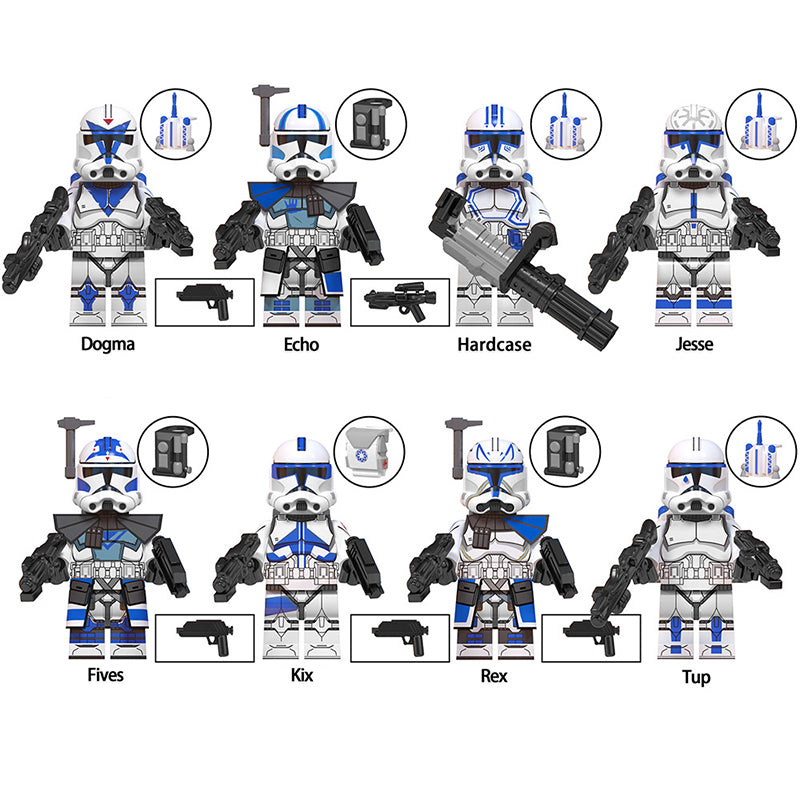 Dogma
Echo
Hardcase
Jesse
Fives
Kix
Rex
Tup